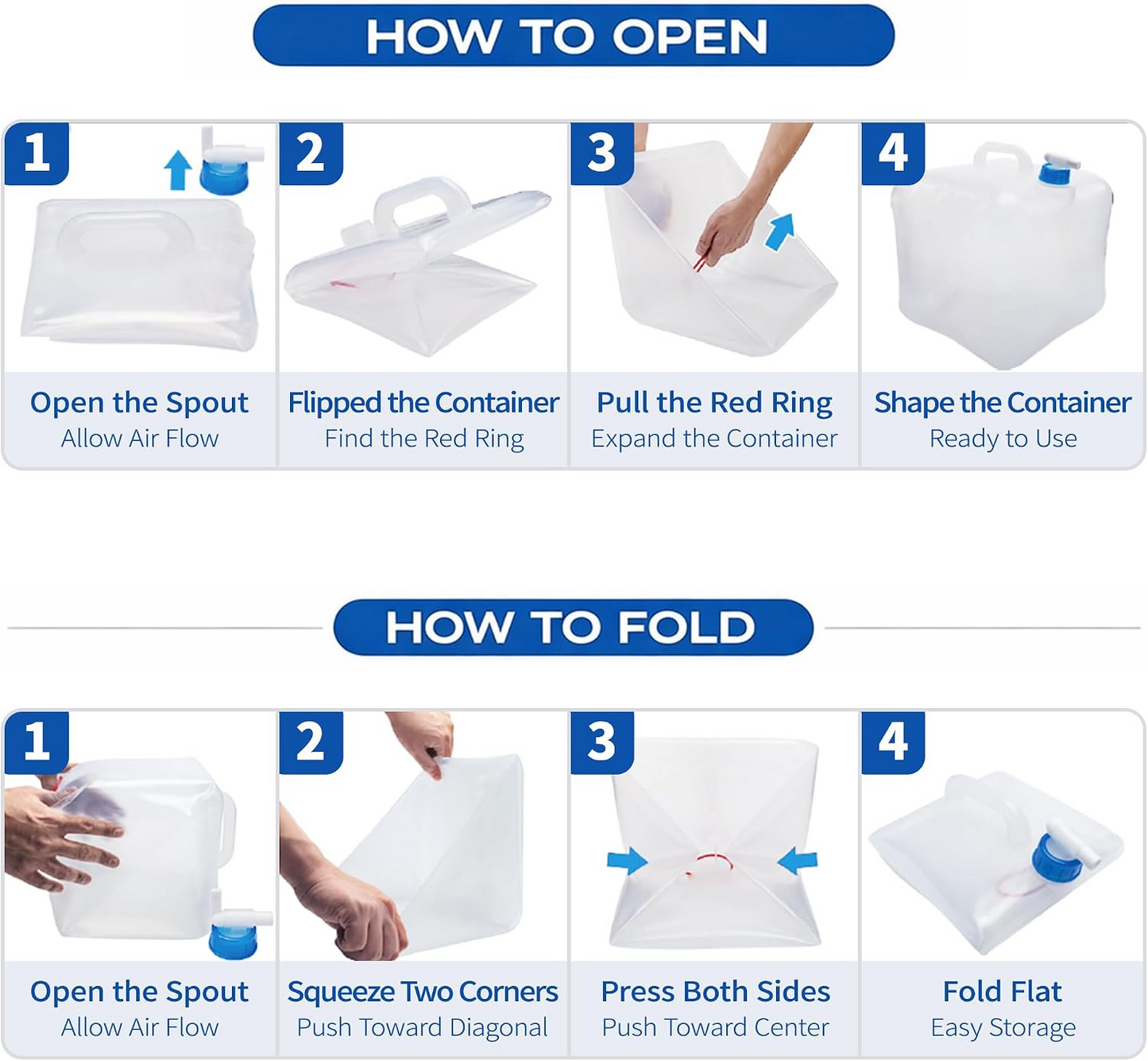 HOW TO OPEN

1
Open the Spout
Allow Air Flow

2
Flipped the Container
Find the Red Ring

3
Pull the Red Ring
Expand the Container

4
Shape the Container
Ready to Use

HOW TO FOLD

1
Open the Spout
Allow Air Flow

2
Squeeze Two Corners
Push Toward Diagonal

3
Press Both Sides
Push Toward Center

4
Fold Flat
Easy Storage